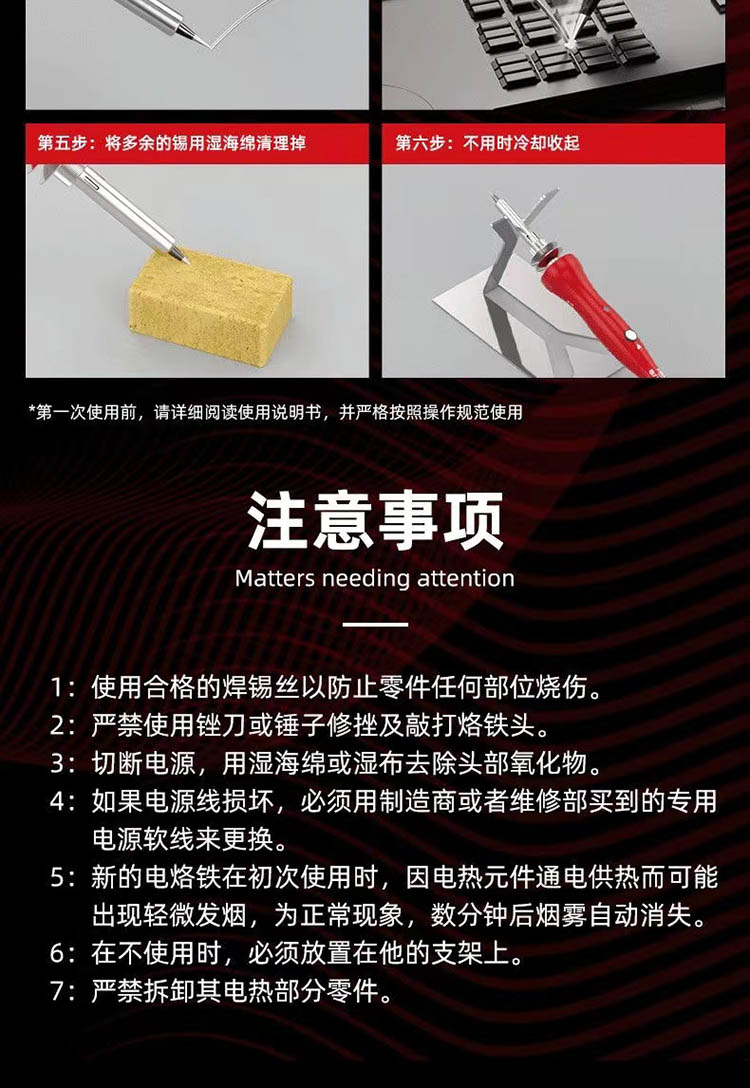 第五步：将多余的锡用湿海绵清理掉

第六步：不用时冷却收起

*第一次使用前，请详细阅读使用说明书，并严格按照操作规范使用

注意事项

Matters needing attention

1：使用合格的焊锡丝以防止零件任何部位烧伤。
2：严禁使用锉刀或锤子修挫及敲打烙铁头。
3：切断电源，用湿海绵或湿布去除头部氧化物。
4：如果电源线损坏，必须用制造商或者维修部买到的专用电源软线来更换。
5：新的电烙铁在初次使用时，因电热元件通电供热而可能出现轻微发烟，为正常现象，数分钟后烟雾自动消失。
6：在不使用时，必须放置在他的支架上。
7：严禁拆卸其电热部分零件。