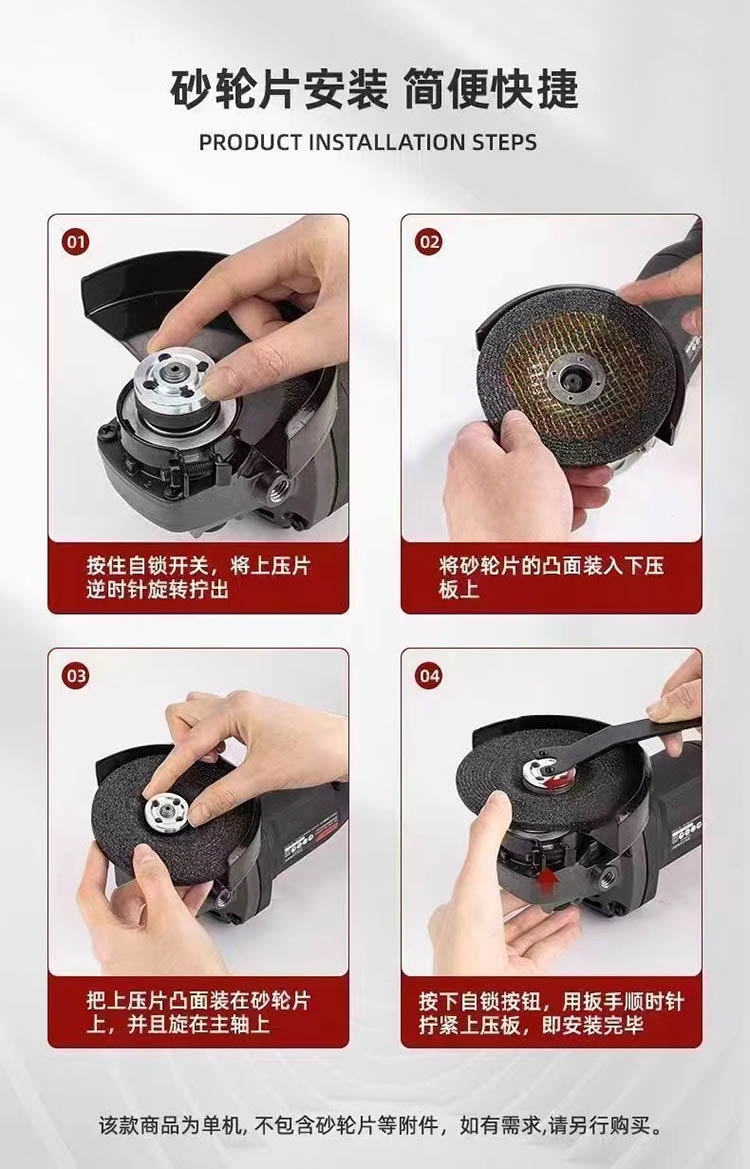 砂轮片安装 简便快捷

PRODUCT INSTALLATION STEPS

01

按住自锁开关，将上压片逆时针旋转拧出

02

将砂轮片的凸面装入下压板上

03

把上压片凸面装在砂轮片上，并且旋在主轴上

04

按下自锁按钮，用扳手顺时针拧紧上压板，即安装完毕

该款商品为单机, 不包含砂轮片等附件，如有需求,请另行购买。