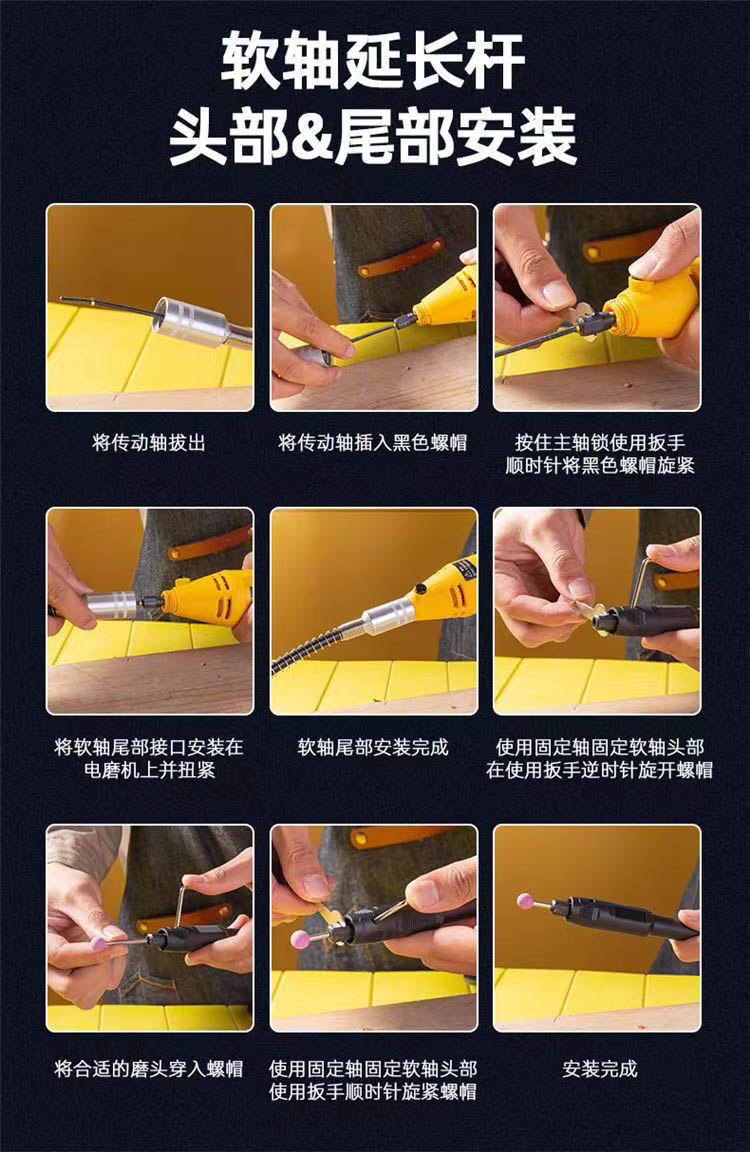 软轴延长杆
头部&尾部安装

将传动轴拔出

将传动轴插入黑色螺帽

按住主轴锁使用扳手
顺时针将黑色螺帽旋紧

将软轴尾部接口安装在
电磨机上并扭紧

软轴尾部安装完成

使用固定轴固定软轴头部
在使用扳手逆时针旋开螺帽

将合适的磨头穿入螺帽

使用固定轴固定软轴头部
使用扳手顺时针旋紧螺帽

安装完成