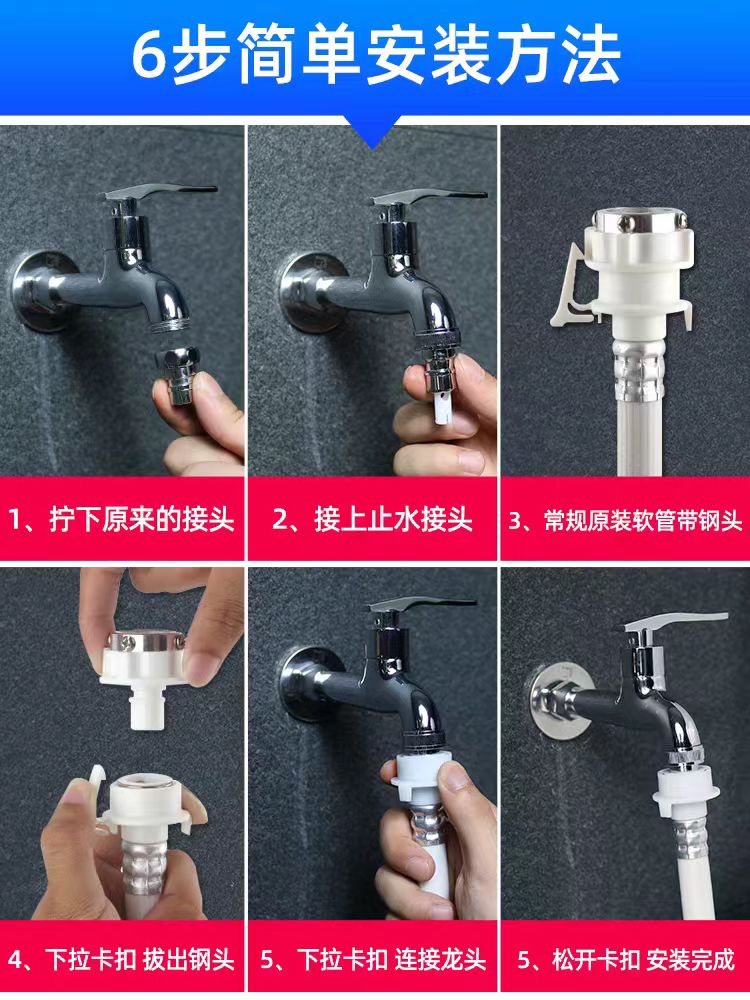 6步简单安装方法

1、拧下原来的接头

2、接上止水接头

3、常规原装软管带钢头

4、下拉卡扣 拔出钢头

5、下拉卡扣 连接龙头

5、松开卡扣 安装完成